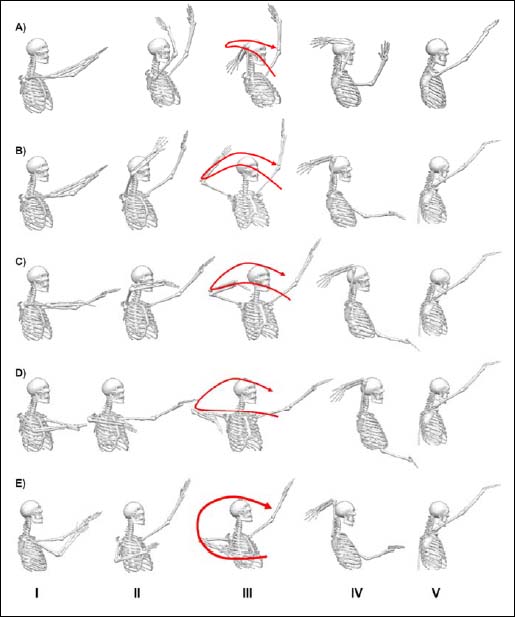 A)

B)

C)

D)

E)

I II III IV V